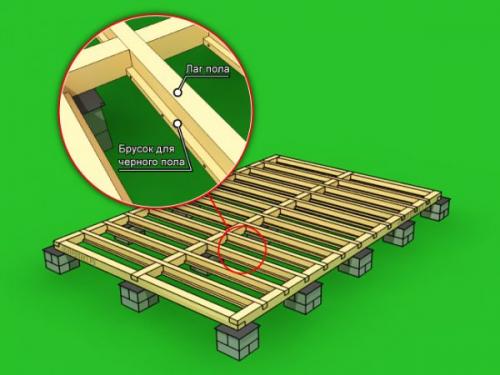 Лаг пола

Брусок для черного пола