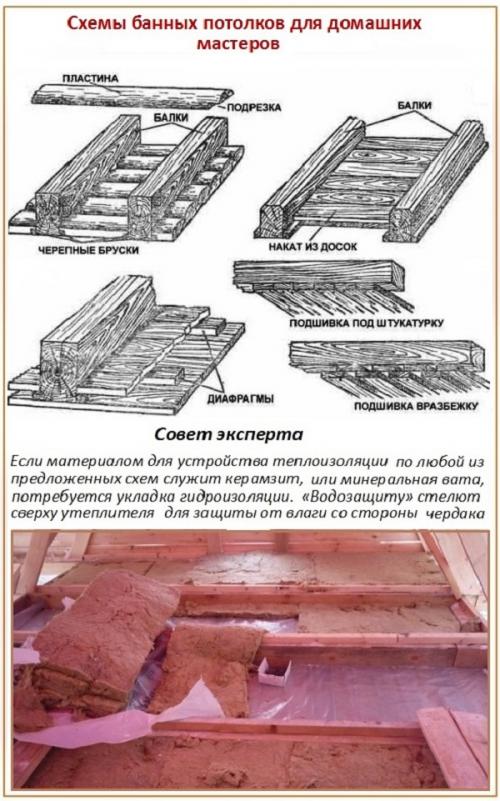 Схемы банных потолков для домашних мастеров

ПЛАСТИНА

ПОДРЕЗКА

БАЛКИ

БАЛКИ

ЧЕРЕПНЫЕ БРУСКИ

НАКАТ ИЗ ДОСОК

ПОДШИВКА ПОД ШТУКАТУРКУ

ДИАФРАГМЫ

ПОДШИВКА ВРАЗБЕЖКУ

Совет эксперта

Если материалом для устройства теплоизоляции по любой из предложенных схем служит керамзит, или минеральная вата, потребуется укладка гидроизоляции. «Водозащиту» стелют сверху утеплителя для защиты от влаги со стороны чердака